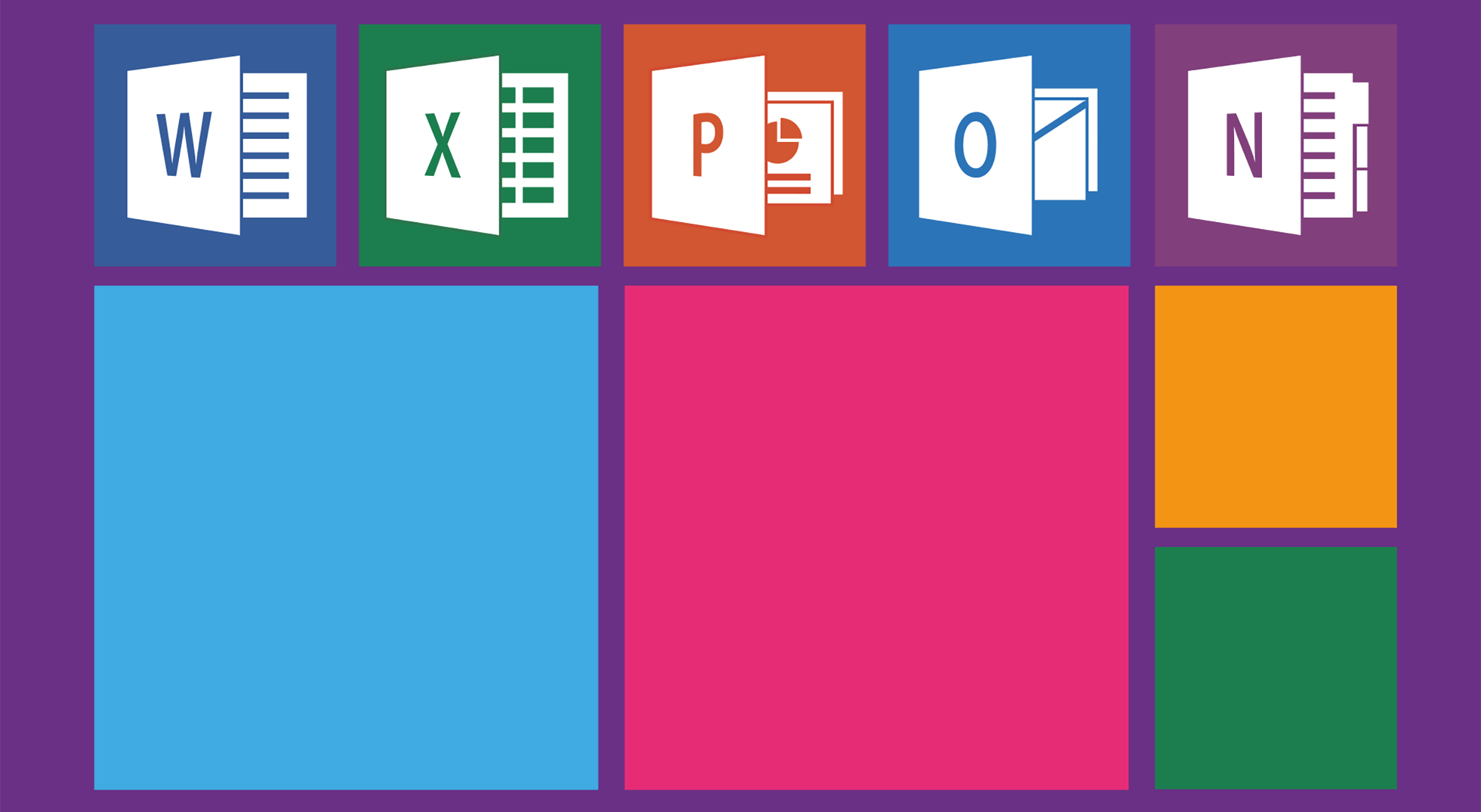 W X P O N